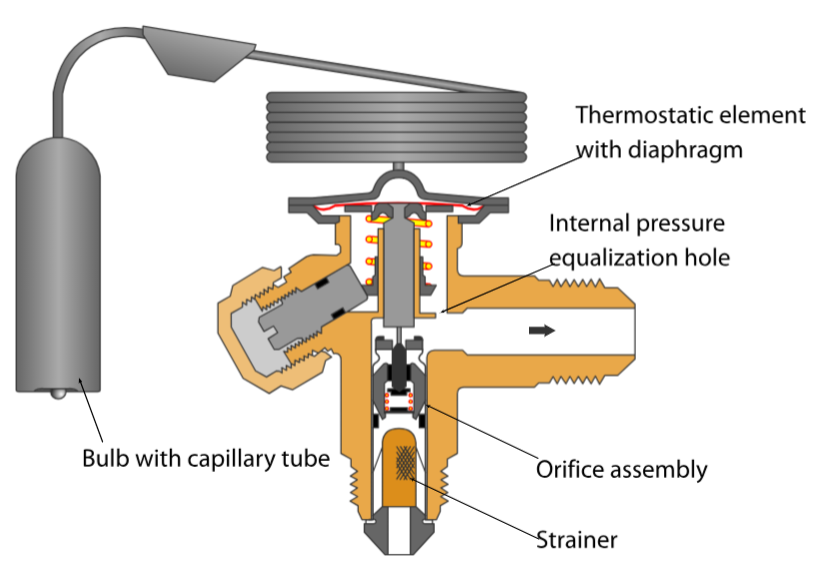 Thermostatic element with diaphragm

Internal pressure equalization hole

Bulb with capillary tube

Orifice assembly

Strainer